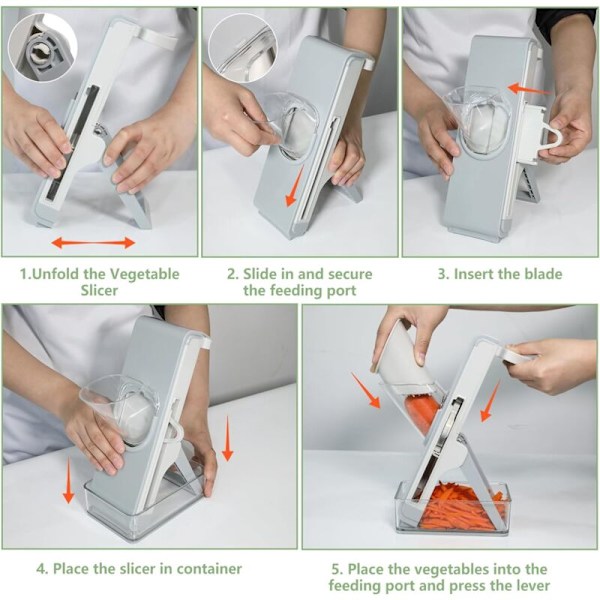 1.Unfold the Vegetable Slicer

2. Slide in and secure the feeding port

3. Insert the blade

4. Place the slicer in container

5. Place the vegetables into the feeding port and press the lever