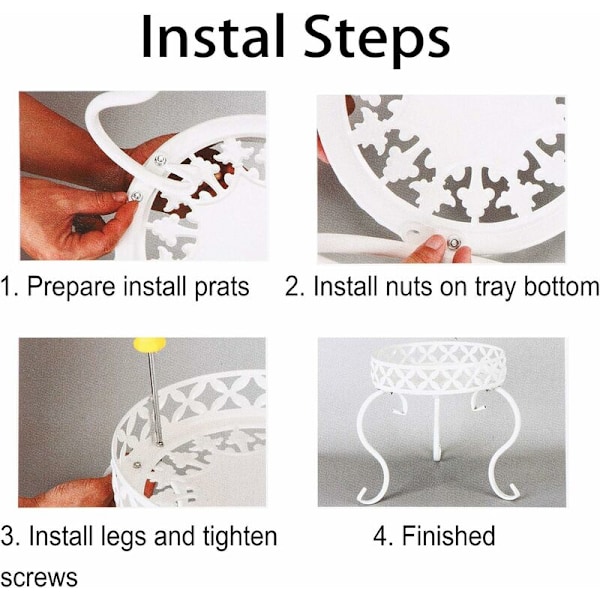 Instal Steps

1. Prepare install prats

2. Install nuts on tray bottom

3. Install legs and tighten screws

4. Finished