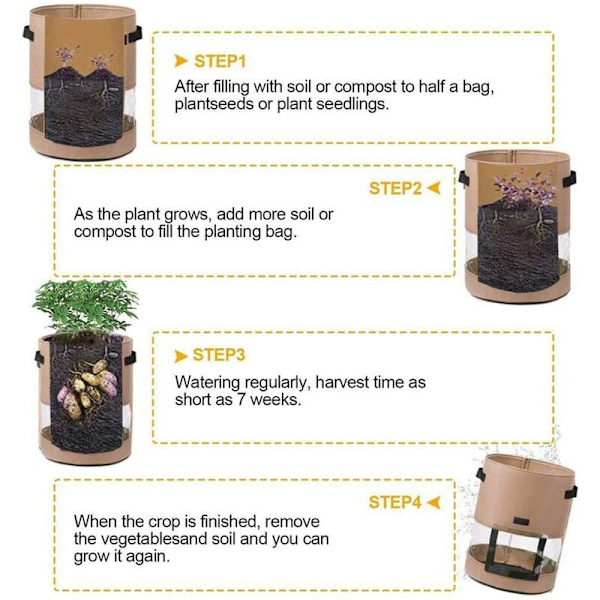 STEP1

After filling with soil or compost to half a bag, plantseeds or plant seedlings.

STEP2

As the plant grows, add more soil or compost to fill the planting bag.

STEP3

Watering regularly, harvest time as short as 7 weeks.

STEP4

When the crop is finished, remove the vegetablesand soil and you can grow it again.