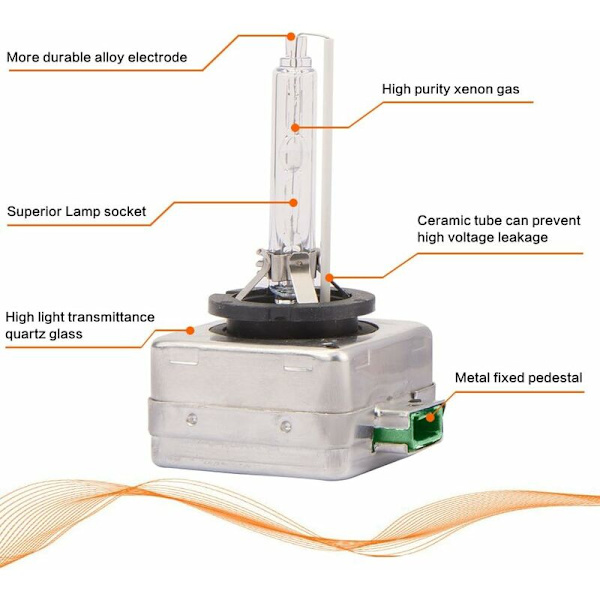 More durable alloy electrode

High purity xenon gas

Superior Lamp socket

Ceramic tube can prevent high voltage leakage

High light transmittance quartz glass

Metal fixed pedestal