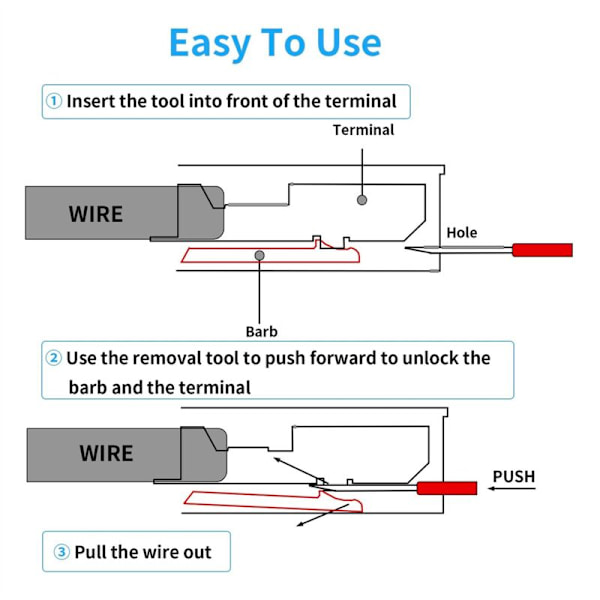 Easy To Use

① Insert the tool into front of the terminal

Terminal

WIRE

Hole

Barb

② Use the removal tool to push forward to unlock the barb and the terminal

WIRE

PUSH

③ Pull the wire out