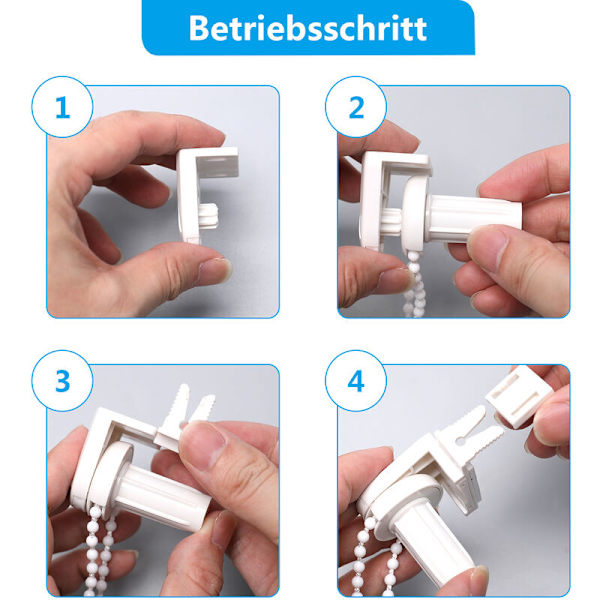 Betriebsschritt

1

2

3

4