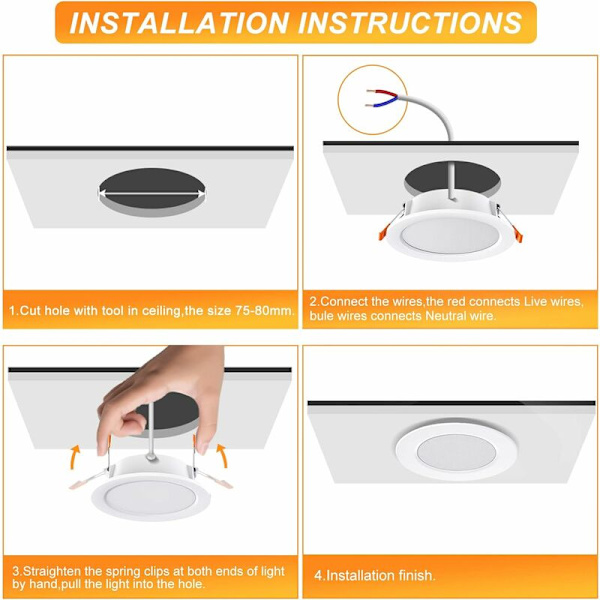 INSTALLATION INSTRUCTIONS

1.Cut hole with tool in ceiling,the size 75-80mm.

2.Connect the wires,the red connects Live wires, bule wires connects Neutral wire.

3.Straighten the spring clips at both ends of light by hand,pull the light into the hole.

4.Installation finish.