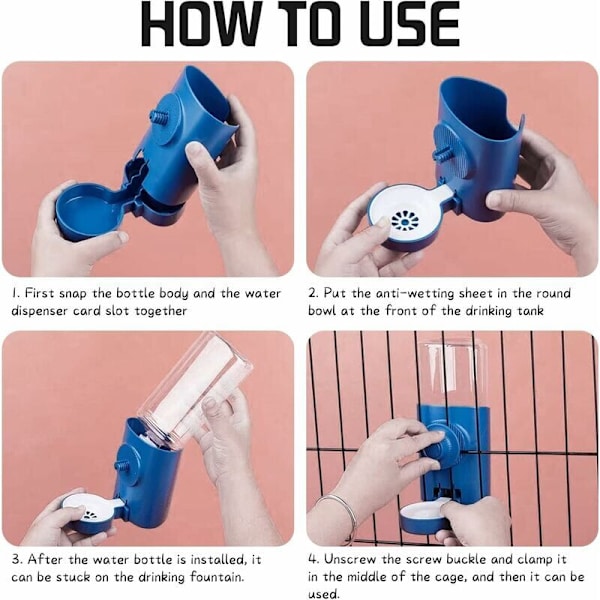 HOW TO USE

1. First snap the bottle body and the water dispenser card slot together

2. Put the anti-wetting sheet in the round bowl at the front of the drinking tank

3. After the water bottle is installed, it can be stuck on the drinking fountain.

4. Unscrew the screw buckle and clamp it in the middle of the cage, and then it can be used.