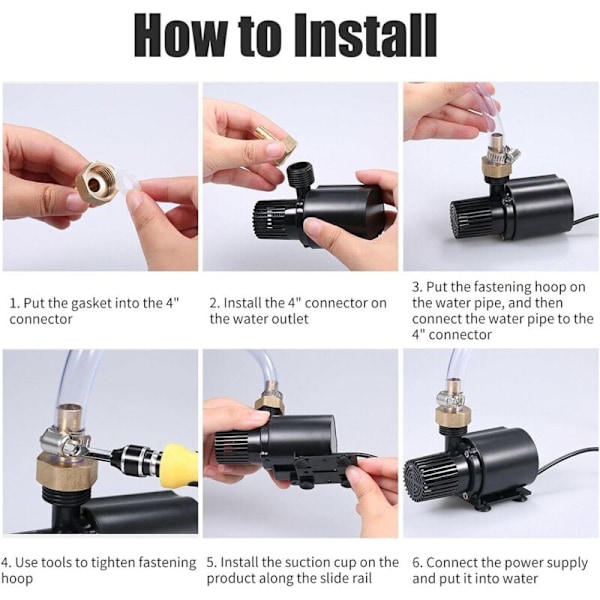 How to Install

1. Put the gasket into the 4" connector

2. Install the 4" connector on the water outlet

3. Put the fastening hoop on the water pipe, and then connect the water pipe to the 4" connector

4. Use tools to tighten fastening hoop

5. Install the suction cup on the product along the slide rail

6. Connect the power supply and put it into water