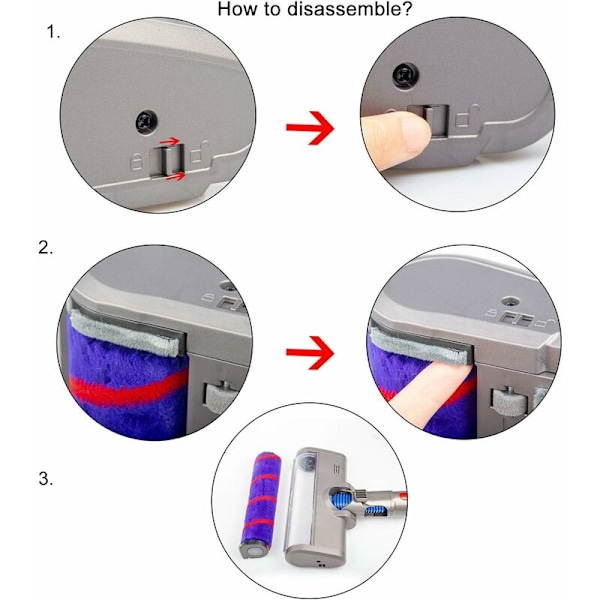 How to disassemble?

1.

2.

3.