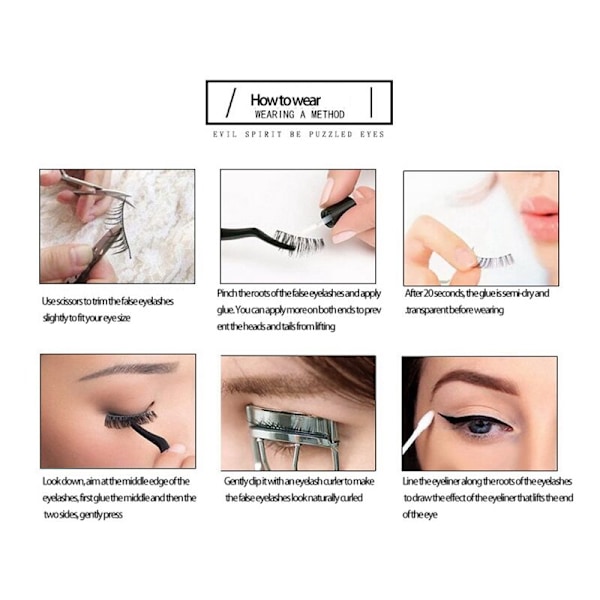 How to wear
WEARING A METHOD

EVIL SPIRIT BE PUZZLED EYES

Use scissors to trim the false eyelashes slightly to fit your eye size

Pinch the roots of the false eyelashes and apply glue. You can apply more on both ends to prevent the heads and tails from lifting

After 20 seconds, the glue is semi-dry and .transparent before wearing

Look down, aim at the middle edge of the eyelashes, first glue the middle and then the two sides, gently press

Gently clip it with an eyelash curler to make the false eyelashes look naturally curled

Line the eyeliner along the roots of the eyelashes to draw the effect of the eyeliner that lifts the end of the eye