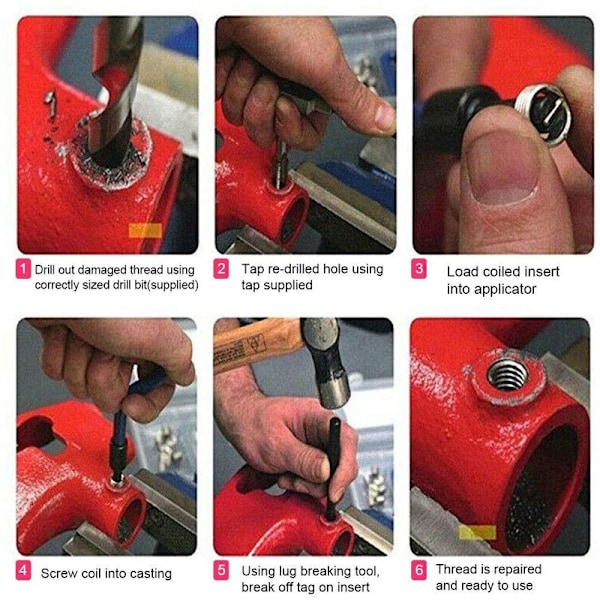 1 Drill out damaged thread using correctly sized drill bit(supplied)

2 Tap re-drilled hole using tap supplied

3 Load coiled insert into applicator

4 Screw coil into casting

5 Using lug breaking tool, break off tag on insert

6 Thread is repaired and ready to use