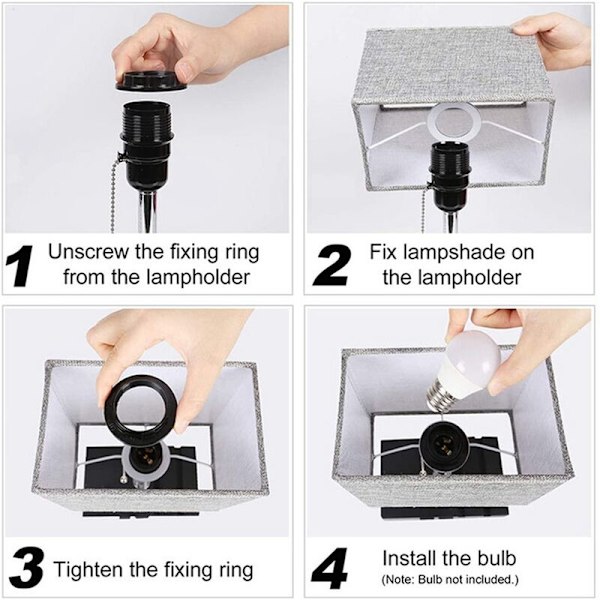 1 Unscrew the fixing ring from the lampholder

2 Fix lampshade on the lampholder

3 Tighten the fixing ring

4 Install the bulb
(Note: Bulb not included.)