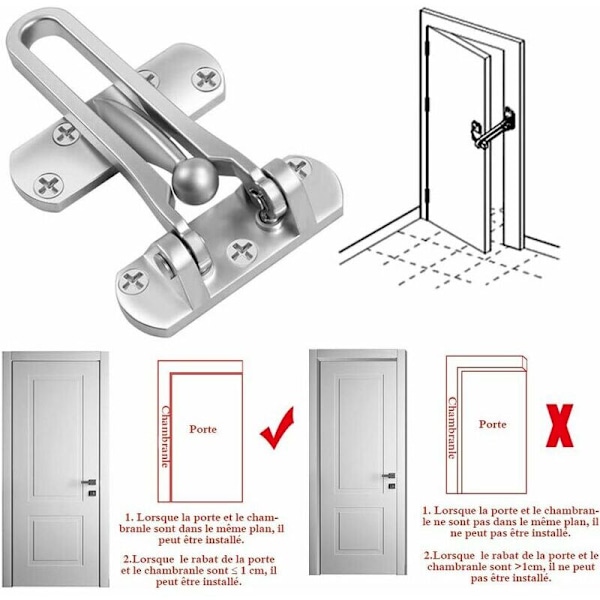 Chambranle

Porte

1. Lorsque la porte et le chambranle sont dans le même plan, il peut être installé.

2.Lorsque le rabat de la porte et le chambranle sont ≤ 1 cm, il peut être installé.

Chambranle

Porte

1. Lorsque la porte et le chambranle ne sont pas dans le même plan, il ne peut pas être installé.

2.Lorsque le rabat de la porte et le chambranle sont >1cm, il ne peut pas être installé.