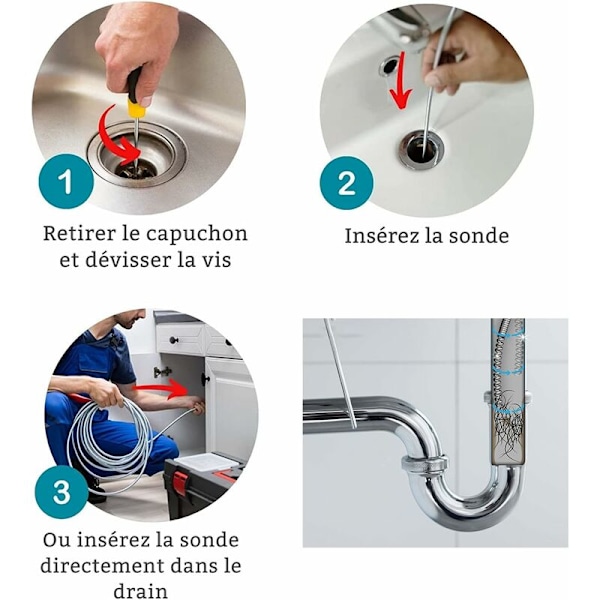 1

Retirer le capuchon et dévisser la vis

2

Insérez la sonde

3

Ou insérez la sonde directement dans le drain