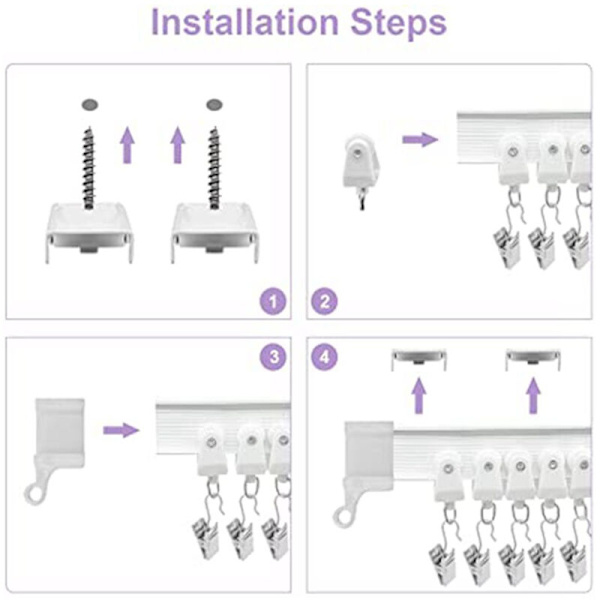 Installation Steps

1

2

3

4