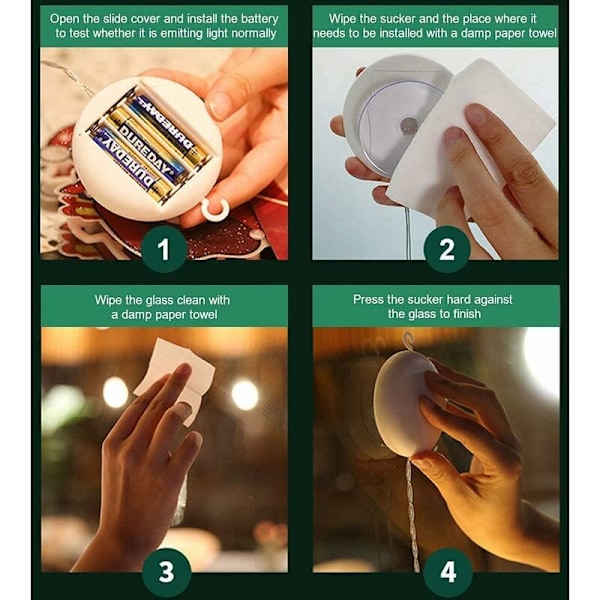 Open the slide cover and install the battery to test whether it is emitting light normally

DUREDAY
DUREDAY
DUREDAY

1

Wipe the sucker and the place where it needs to be installed with a damp paper towel

2

Wipe the glass clean with a damp paper towel

3

Press the sucker hard against the glass to finish

4