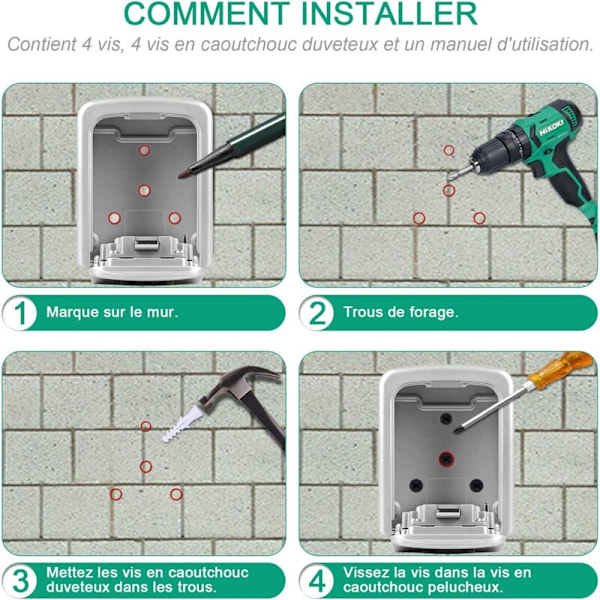 COMMENT INSTALLER

Contient 4 vis, 4 vis en caoutchouc duveteux et un manuel d'utilisation.

HiKOKI

1 Marque sur le mur.

2 Trous de forage.

3 Mettez les vis en caoutchouc duveteux dans les trous.

4 Vissez la vis dans la vis en caoutchouc pelucheux.