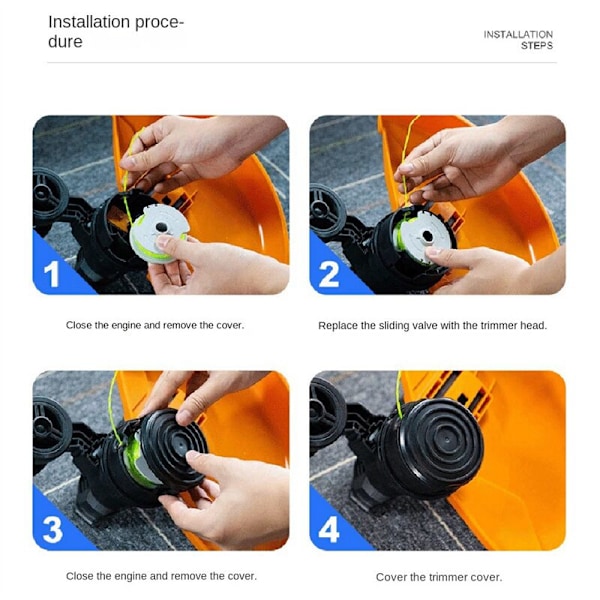 Installation procedure

INSTALLATION STEPS

1

Close the engine and remove the cover.

2

Replace the sliding valve with the trimmer head.

3

Close the engine and remove the cover.

4

Cover the trimmer cover.