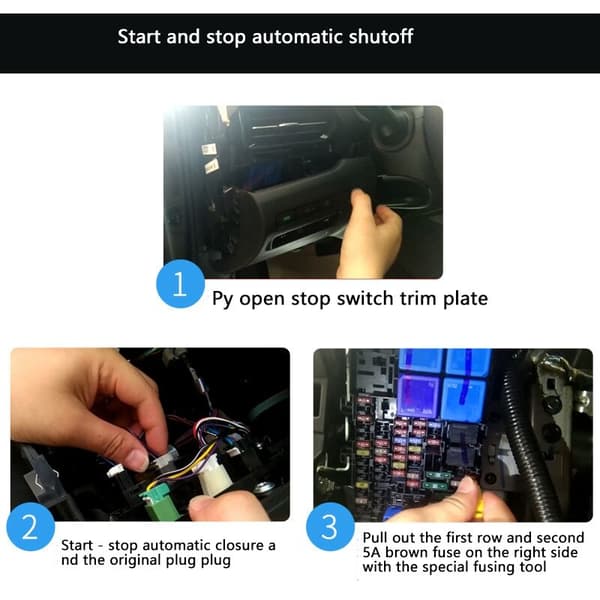 Start and stop automatic shutoff

1

Py open stop switch trim plate

2

Start - stop automatic closure a nd the original plug plug

3

Pull out the first row and second 5A brown fuse on the right side with the special fusing tool