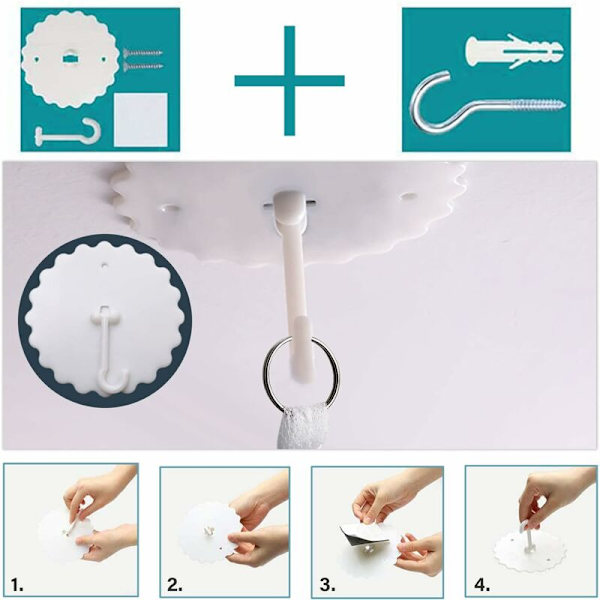 1.

2.

3.

4.