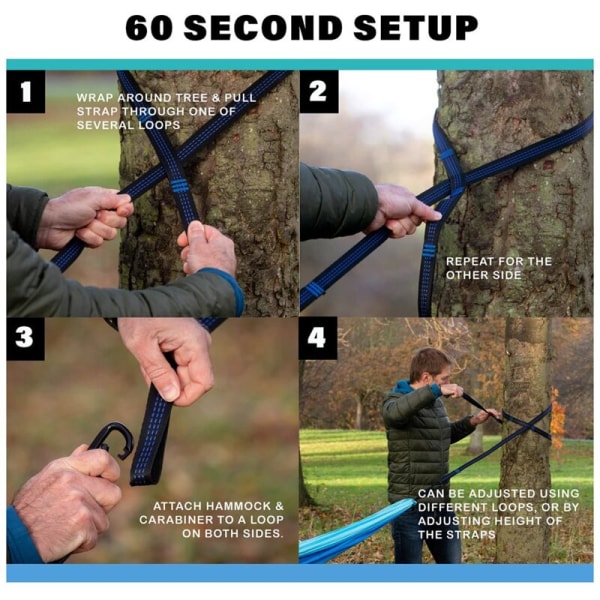 60 SECOND SETUP

1

WRAP AROUND TREE & PULL STRAP THROUGH ONE OF SEVERAL LOOPS

2

REPEAT FOR THE OTHER SIDE

3

ATTACH HAMMOCK & CARABINER TO A LOOP ON BOTH SIDES.

4

CAN BE ADJUSTED USING DIFFERENT LOOPS, OR BY ADJUSTING HEIGHT OF THE STRAPS