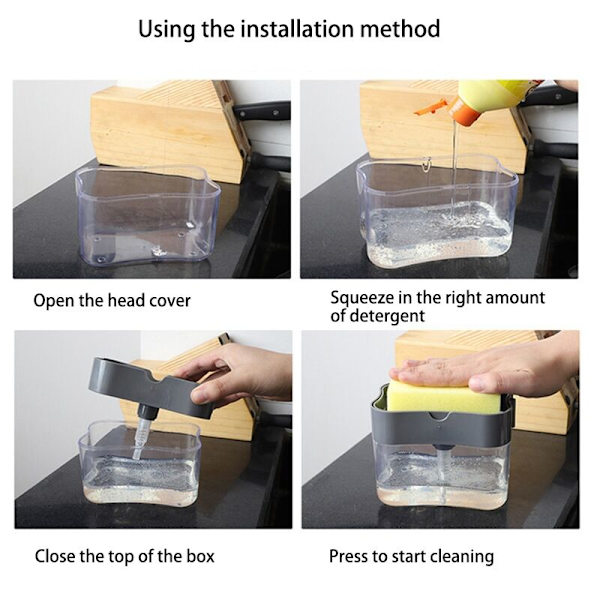 Using the installation method

Open the head cover

Squeeze in the right amount of detergent

Close the top of the box

Press to start cleaning