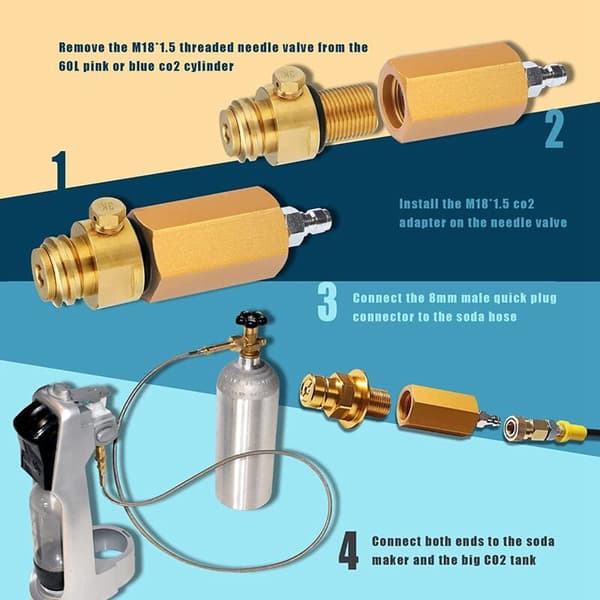 Remove the M18*1.5 threaded needle valve from the 60L pink or blue co2 cylinder

1

2

Install the M18*1.5 co2 adapter on the needle valve

3

Connect the 8mm male quick plug connector to the soda hose

4

Connect both ends to the soda maker and the big CO2 tank