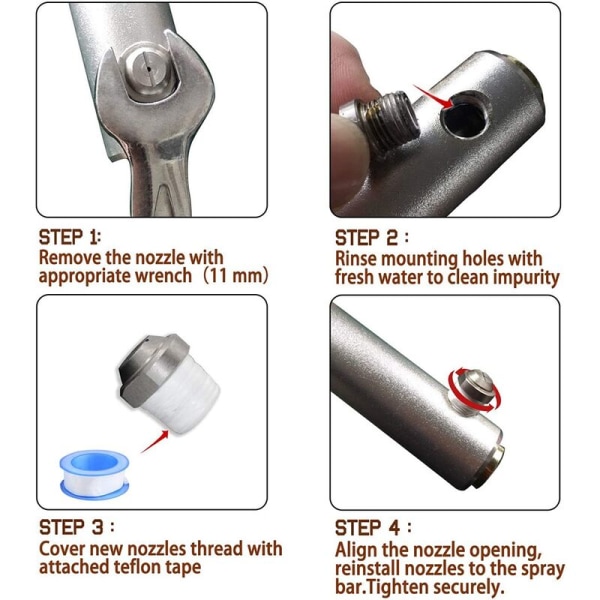 STEP 1:
Remove the nozzle with appropriate wrench（11 mm）

STEP 2 :
Rinse mounting holes with fresh water to clean impurity

STEP 3 :
Cover new nozzles thread with attached teflon tape

STEP 4 :
Align the nozzle opening, reinstall nozzles to the spray bar.Tighten securely.