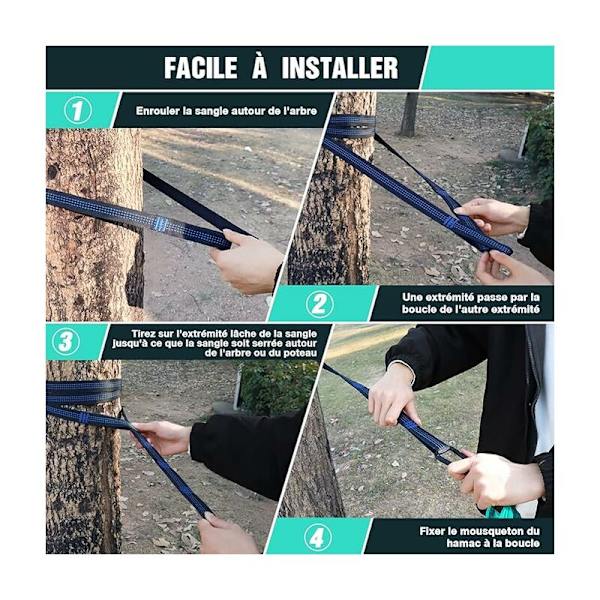 FACILE À INSTALLER

1

Enrouler la sangle autour de l'arbre

2

Une extrémité passe par la boucle de l'autre extrémité

3

Tirez sur l'extrémité lâche de la sangle jusqu'à ce que la sangle soit serrée autour de l'arbre ou du poteau

4

Fixer le mousqueton du hamac à la boucle