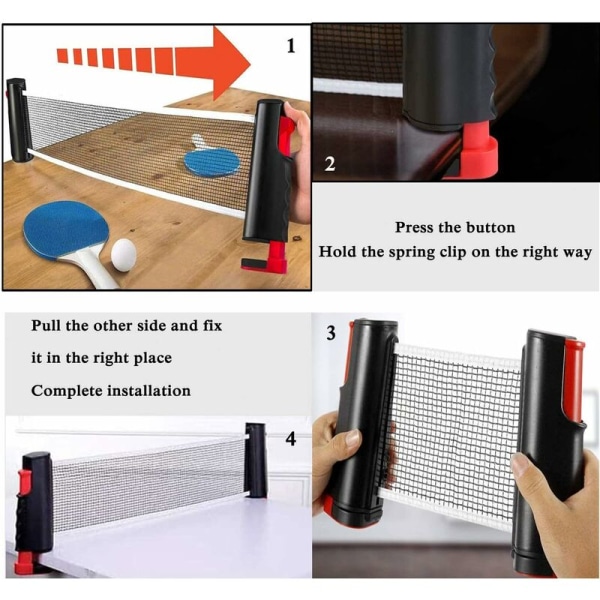 1

2

Press the button

Hold the spring clip on the right way

Pull the other side and fix

it in the right place

Complete installation

3

4