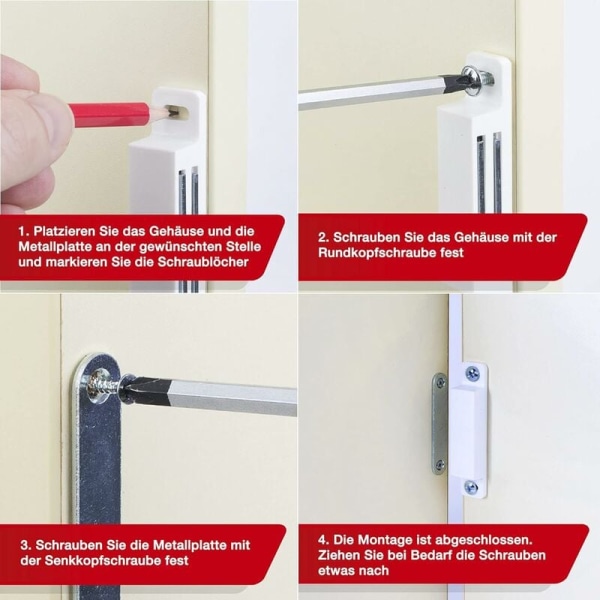 1. Platzieren Sie das Gehäuse und die Metallplatte an der gewünschten Stelle und markieren Sie die Schraublöcher

2. Schrauben Sie das Gehäuse mit der Rundkopfschraube fest

3. Schrauben Sie die Metallplatte mit der Senkkopfschraube fest

4. Die Montage ist abgeschlossen. Ziehen Sie bei Bedarf die Schrauben etwas nach