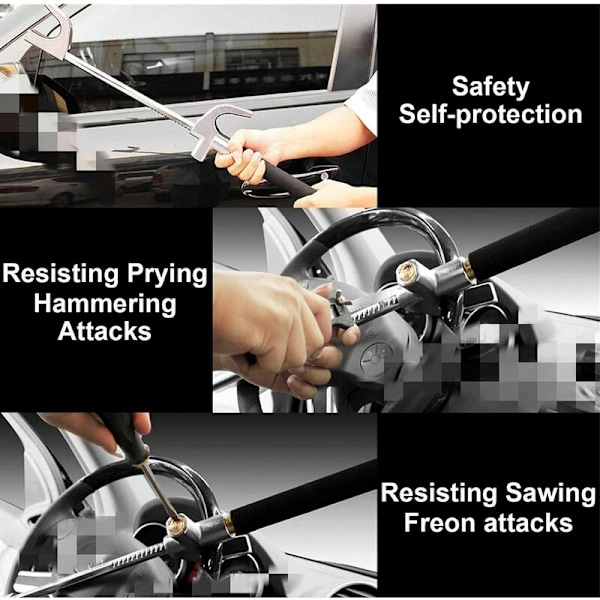 Safety
Self-protection

Resisting Prying
Hammering
Attacks

Resisting Sawing
Freon attacks