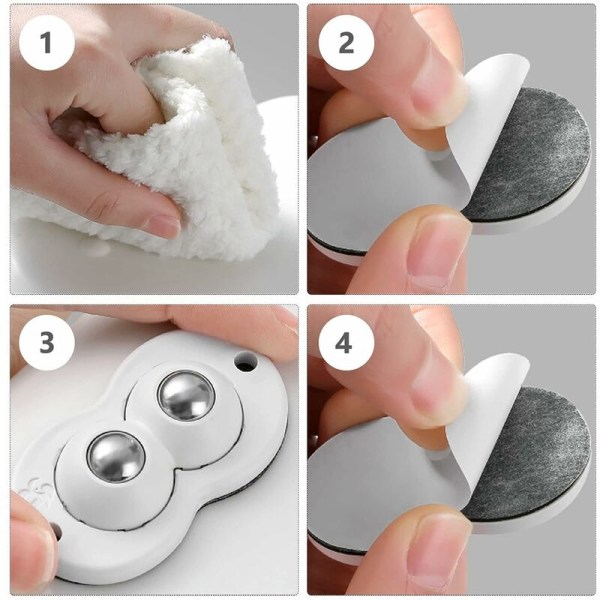 1

2

3

4