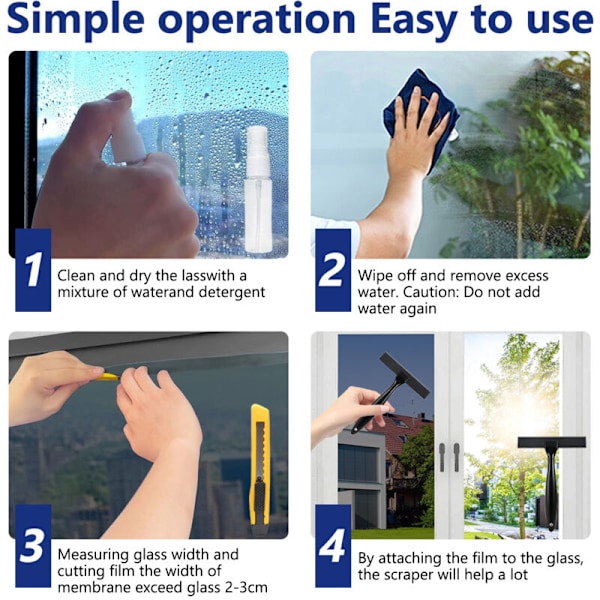 Simple operation Easy to use

1
Clean and dry the lasswith a mixture of waterand detergent

2
Wipe off and remove excess water. Caution: Do not add water again

3
Measuring glass width and cutting film the width of membrane exceed glass 2-3cm

4
By attaching the film to the glass, the scraper will help a lot