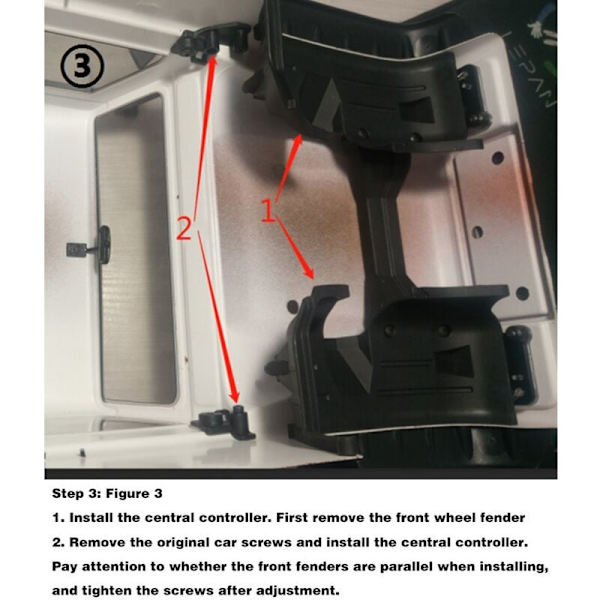 ③

2

1

Step 3: Figure 3

1. Install the central controller. First remove the front wheel fender

2. Remove the original car screws and install the central controller. Pay attention to whether the front fenders are parallel when installing, and tighten the screws after adjustment.