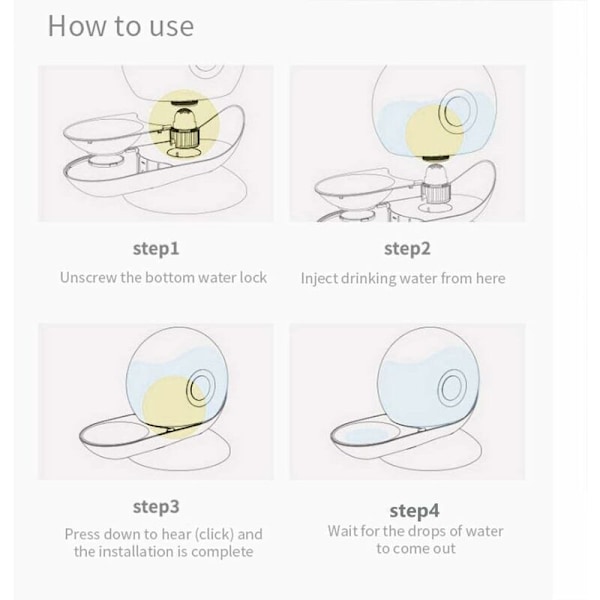 How to use

step1

Unscrew the bottom water lock

step2

Inject drinking water from here

step3

Press down to hear (click) and the installation is complete

step4

Wait for the drops of water to come out