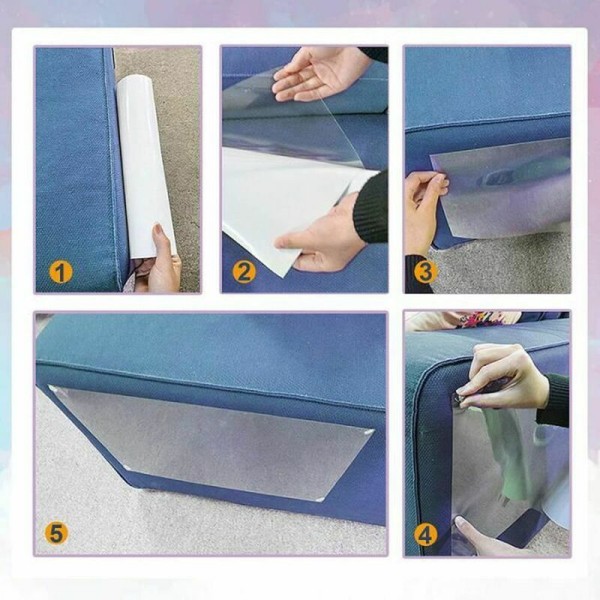 1
2
3
5
4