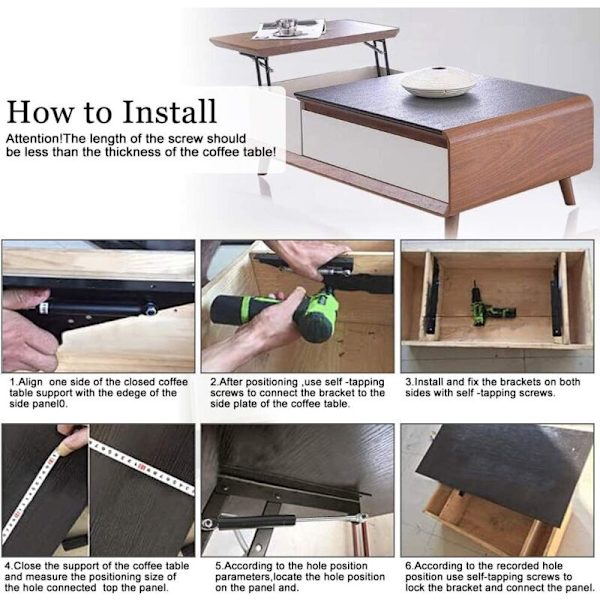 How to Install

Attention!The length of the screw should be less than the thickness of the coffee table!

1.Align one side of the closed coffee table support with the edege of the side panel0.

2.After positioning ,use self -tapping screws to connect the bracket to the side plate of the coffee table.

3.Install and fix the brackets on both sides with self -tapping screws.

4.Close the support of the coffee table and measure the positioning size of the hole connected top the panel.

5.According to the hole position parameters,locate the hole position on the panel and.

6.According to the recorded hole position use self-tapping screws to lock the bracket and connect the panel.