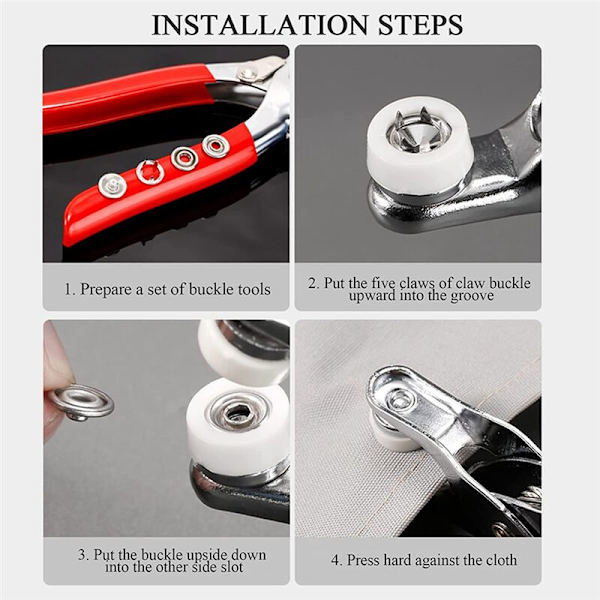 INSTALLATION STEPS

1. Prepare a set of buckle tools

2. Put the five claws of claw buckle upward into the groove

3. Put the buckle upside down into the other side slot

4. Press hard against the cloth