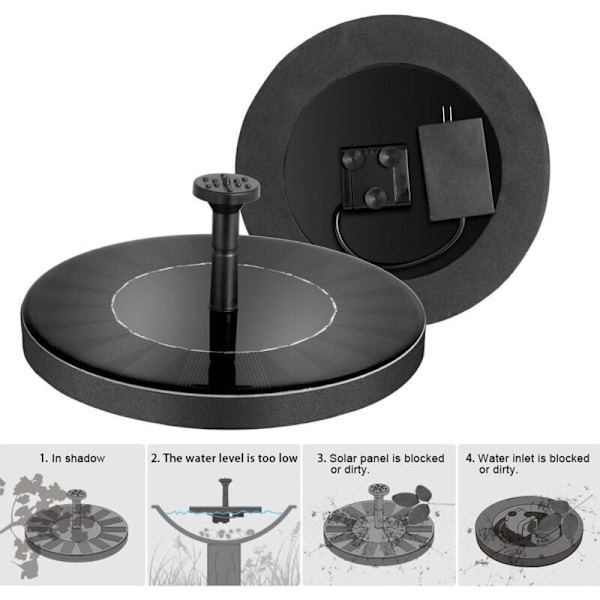 1. In shadow

2. The water level is too low

3. Solar panel is blocked or dirty.

4. Water inlet is blocked or dirty.