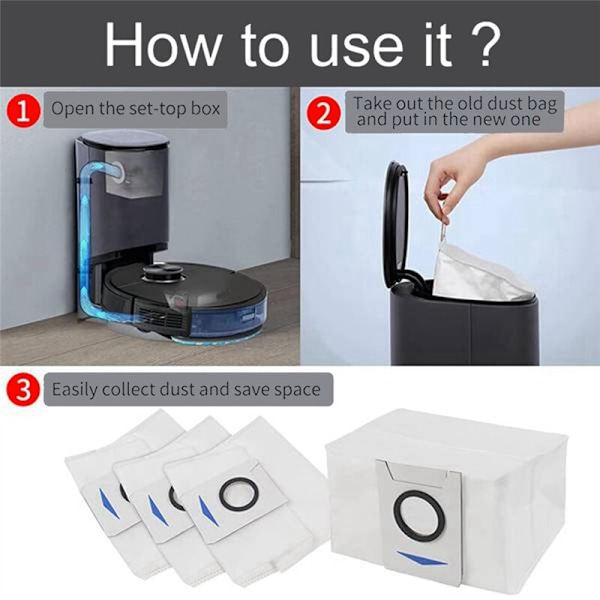 How to use it ?

1 Open the set-top box

2 Take out the old dust bag and put in the new one

3 Easily collect dust and save space