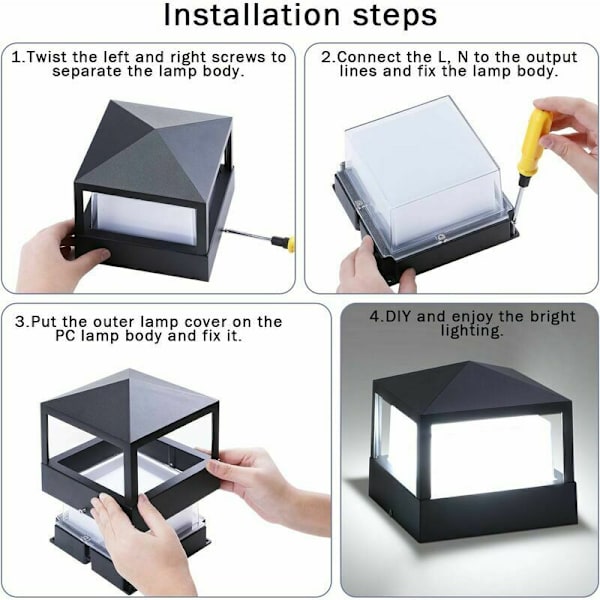 Installation steps

1.Twist the left and right screws to separate the lamp body.

2.Connect the L, N to the output lines and fix the lamp body.

3.Put the outer lamp cover on the PC lamp body and fix it.

4.DIY and enjoy the bright lighting.