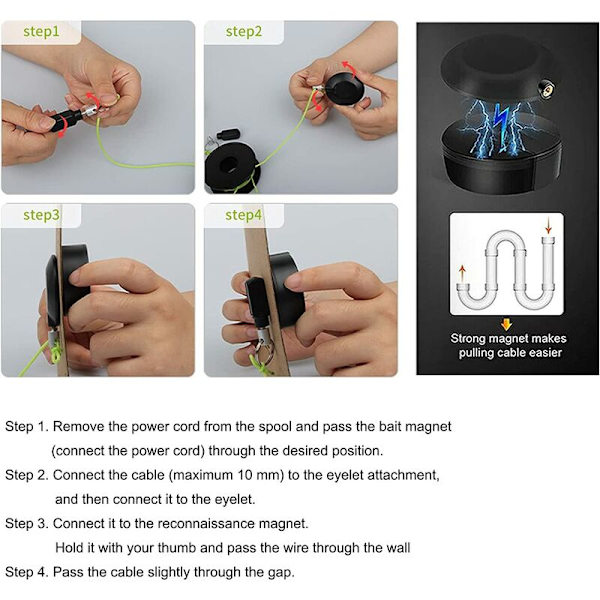 step1

step2

step3

step4

Strong magnet makes pulling cable easier

Step 1. Remove the power cord from the spool and pass the bait magnet (connect the power cord) through the desired position.

Step 2. Connect the cable (maximum 10 mm) to the eyelet attachment, and then connect it to the eyelet.

Step 3. Connect it to the reconnaissance magnet. Hold it with your thumb and pass the wire through the wall

Step 4. Pass the cable slightly through the gap.