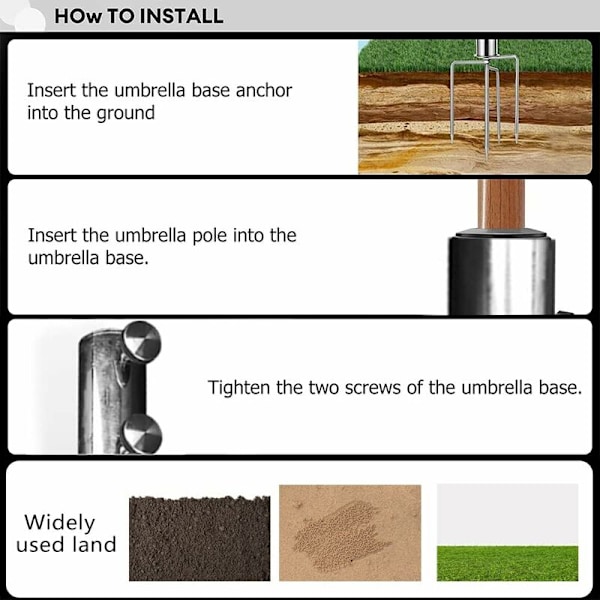 HOw TO INSTALL

Insert the umbrella base anchor into the ground

Insert the umbrella pole into the umbrella base.

Tighten the two screws of the umbrella base.

Widely used land