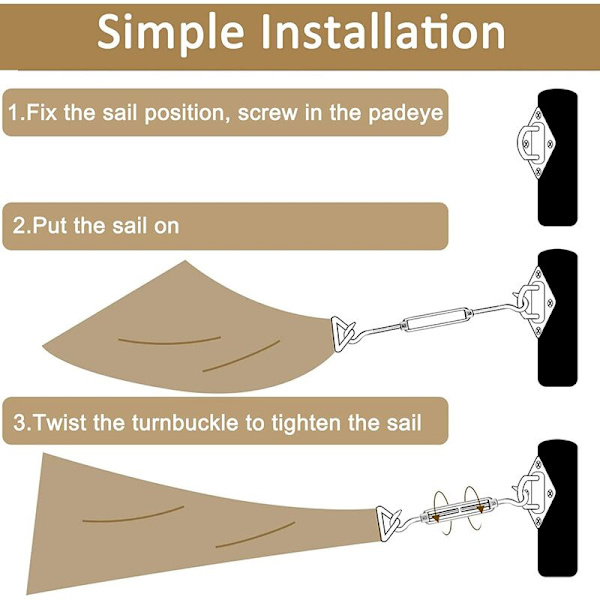 Simple Installation

1.Fix the sail position, screw in the padeye

2.Put the sail on

3.Twist the turnbuckle to tighten the sail