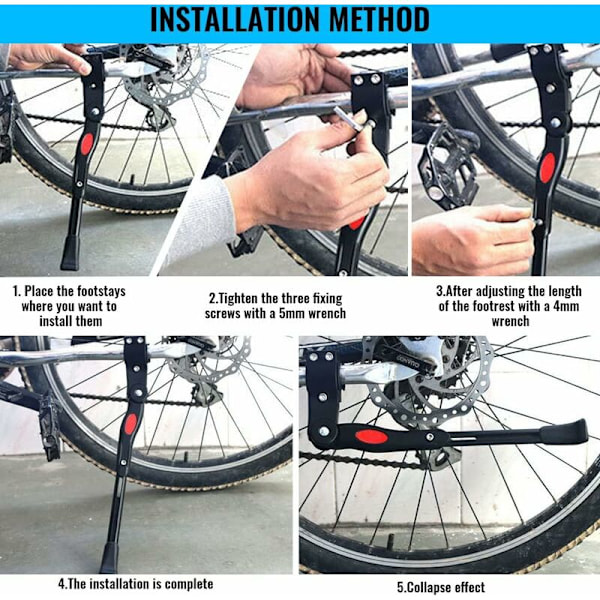 INSTALLATION METHOD

1. Place the footstays where you want to install them

2.Tighten the three fixing screws with a 5mm wrench

3.After adjusting the length of the footrest with a 4mm wrench

4.The installation is complete

5.Collapse effect