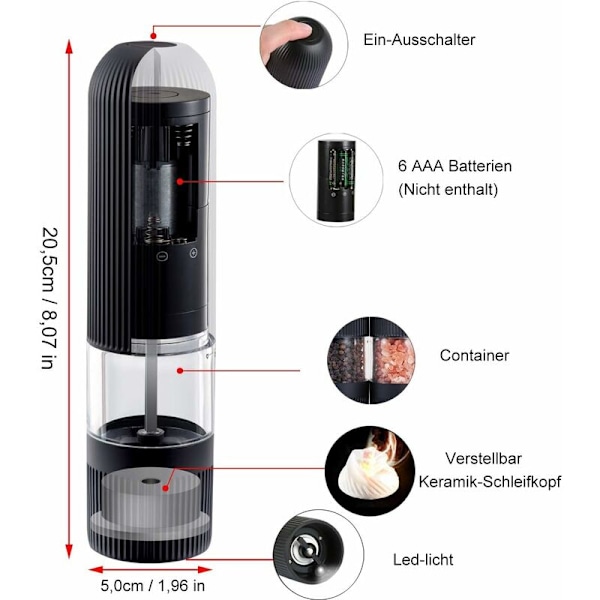 20,5cm / 8,07 in

Ein-Ausschalter

6 AAA Batterien
(Nicht enthalt)

Container

Verstellbar
Keramik-Schleifkopf

Led-licht

5,0cm / 1,96 in