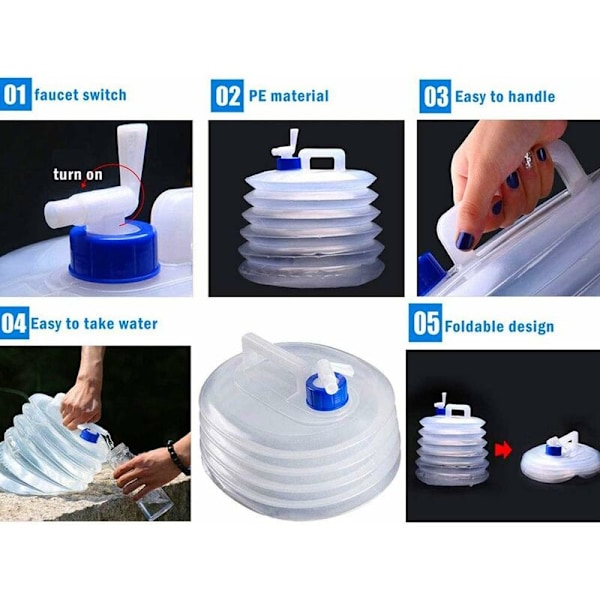 01 faucet switch

turn on

02 PE material

03 Easy to handle

04 Easy to take water

05 Foldable design