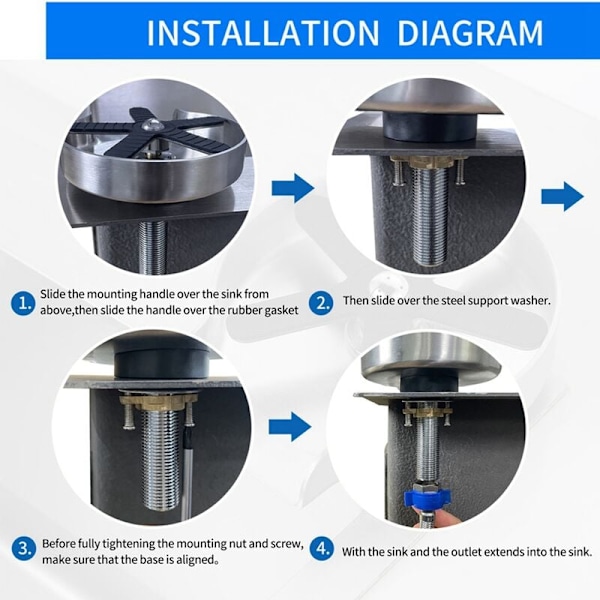 INSTALLATION DIAGRAM

1. Slide the mounting handle over the sink from above,then slide the handle over the rubber gasket

2. Then slide over the steel support washer.

3. Before fully tightening the mounting nut and screw, make sure that the base is aligned。

4. With the sink and the outlet extends into the sink.