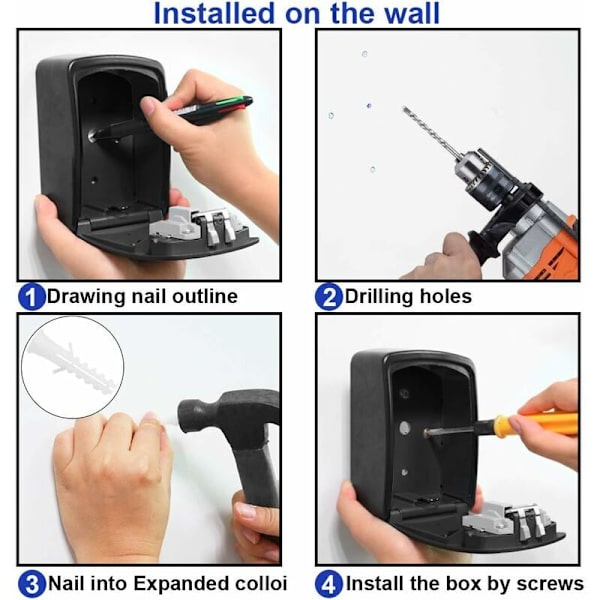 Installed on the wall

1 Drawing nail outline

2 Drilling holes

3 Nail into Expanded colloi

4 Install the box by screws