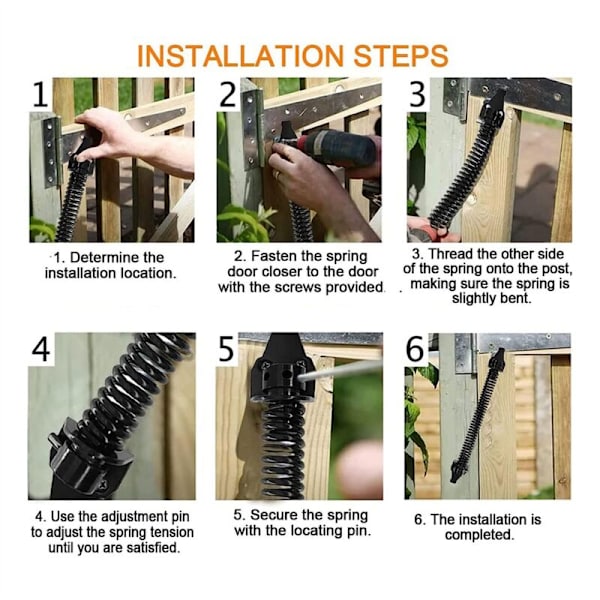 INSTALLATION STEPS

1

1. Determine the installation location.

2

2. Fasten the spring door closer to the door with the screws provided.

3

3. Thread the other side of the spring onto the post, making sure the spring is slightly bent.

4

4. Use the adjustment pin to adjust the spring tension until you are satisfied.

5

5. Secure the spring with the locating pin.

6

6. The installation is completed.