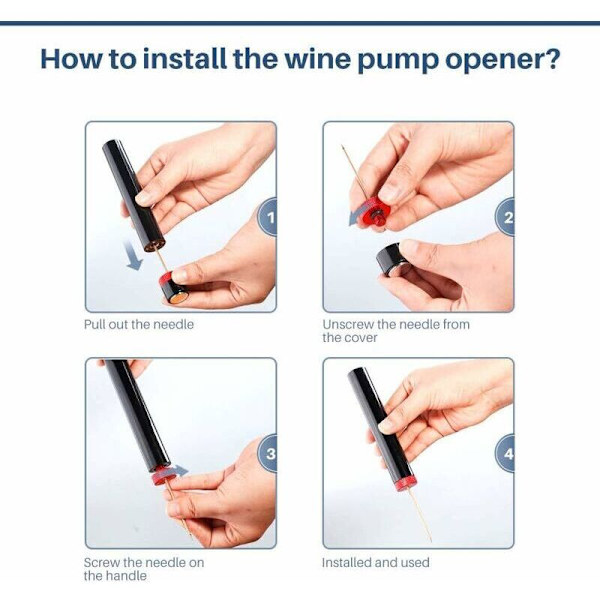 How to install the wine pump opener?

1

Pull out the needle

2

Unscrew the needle from the cover

3

Screw the needle on the handle

4

Installed and used