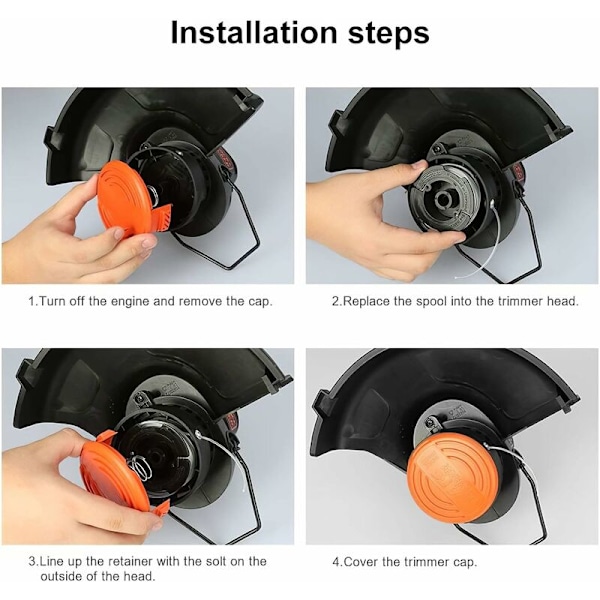 Installation steps

1.Turn off the engine and remove the cap.

2.Replace the spool into the trimmer head.

3.Line up the retainer with the solt on the outside of the head.

4.Cover the trimmer cap.